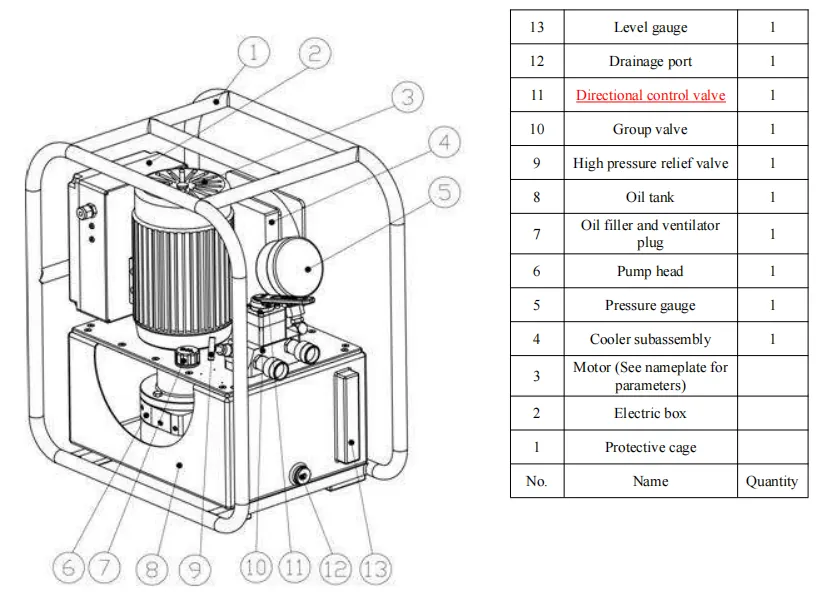 1
2
3
4
5
6
7
8
9
10
11
12
13

| 13 | Level gauge | 1 |
|---|---|---|
| 12 | Drainage port | 1 |
| 11 | Directional control valve | 1 |
| 10 | Group valve | 1 |
| 9 | High pressure relief valve | 1 |
| 8 | Oil tank | 1 |
| 7 | Oil filler and ventilator plug | 1 |
| 6 | Pump head | 1 |
| 5 | Pressure gauge | 1 |
| 4 | Cooler subassembly | 1 |
| 3 | Motor (See nameplate for parameters) | |
| 2 | Electric box | |
| 1 | Protective cage | |
| No. | Name | Quantity |