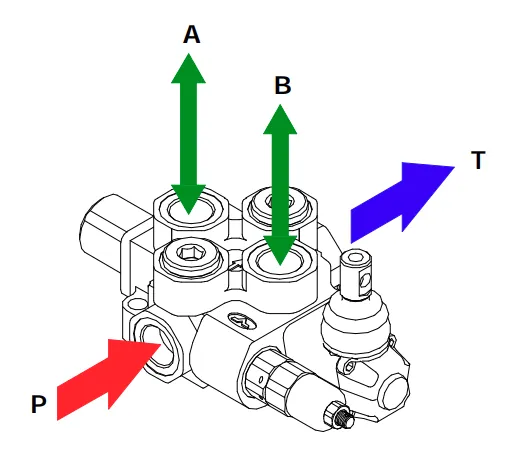 A
B
T
P