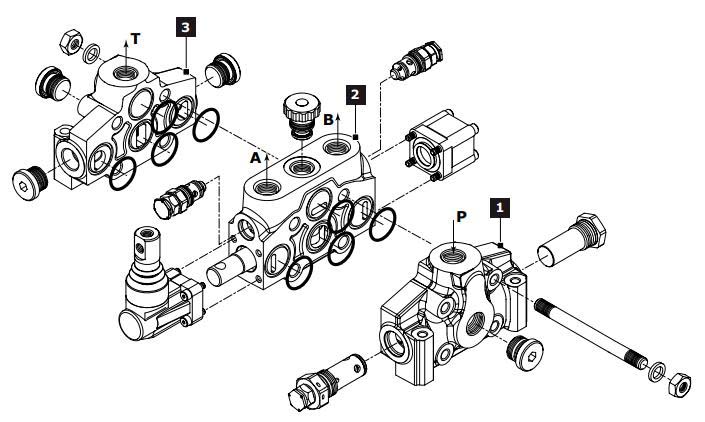 T
3
2
B
A
1
P