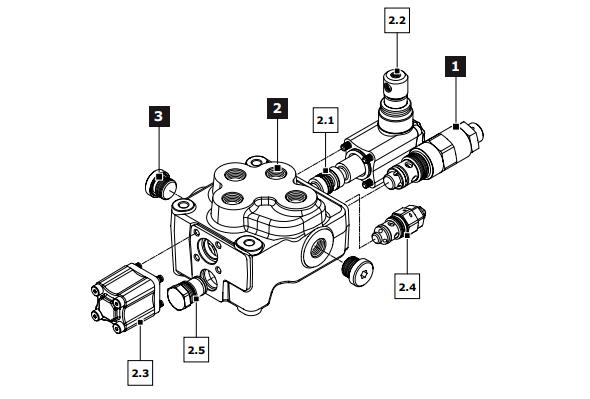 2.2

1

3

2

2.1

2.4

2.5

2.3